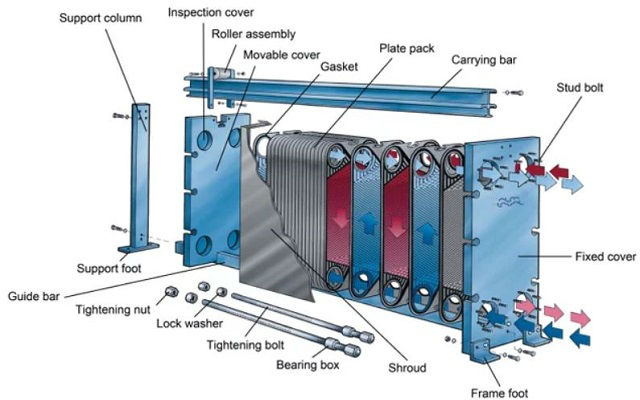 Support column
Inspection cover
Roller assembly
Movable cover
Gasket
Plate pack
Carrying bar
Stud bolt
Fixed cover
Support foot
Guide bar
Tightening nut
Lock washer
Tightening bolt
Bearing box
Shroud
Frame foot